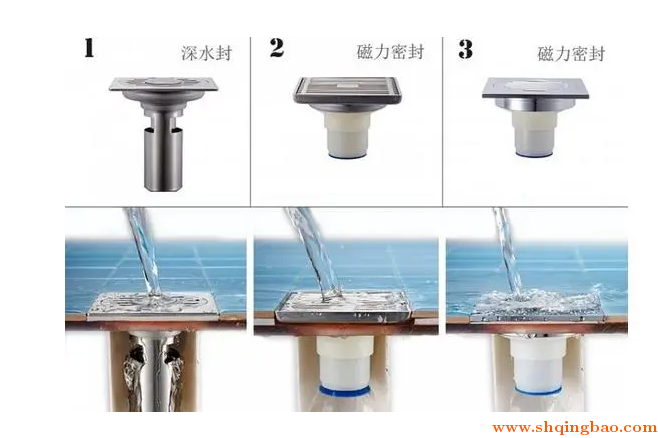 1 深水封

2 磁力密封

3 磁力密封

www.shqingbao.com